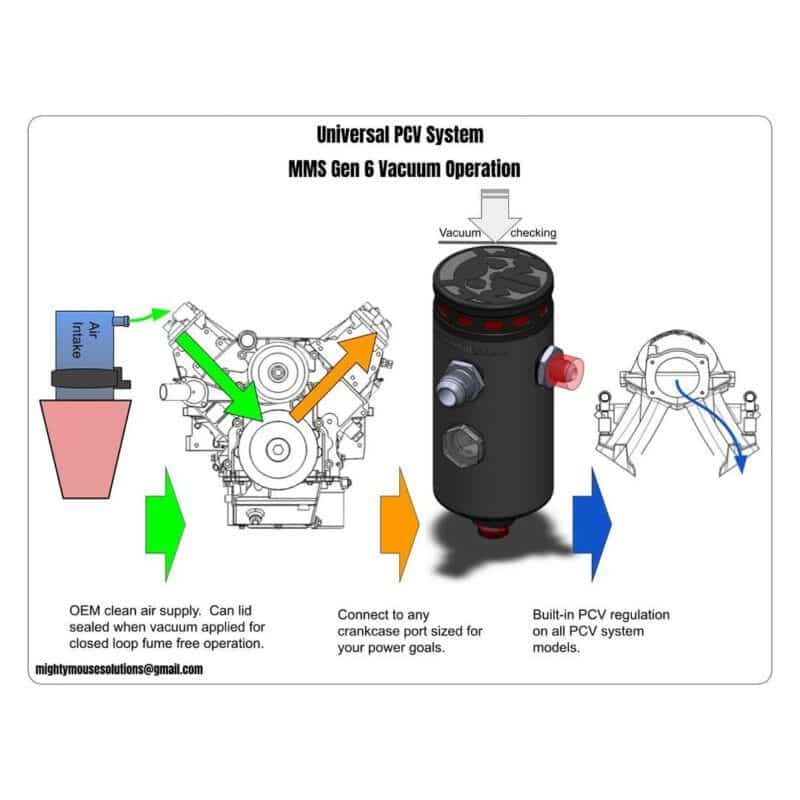 Universal PCV System

MMS Gen 6 Vacuum Operation

Vacuum checking

Air Intake

OEM clean air supply. Can lid sealed when vacuum applied for closed loop fume free operation.

Connect to any crankcase port sized for your power goals.

Built-in PCV regulation on all PCV system models.

mightymousesolutions@gmail.com