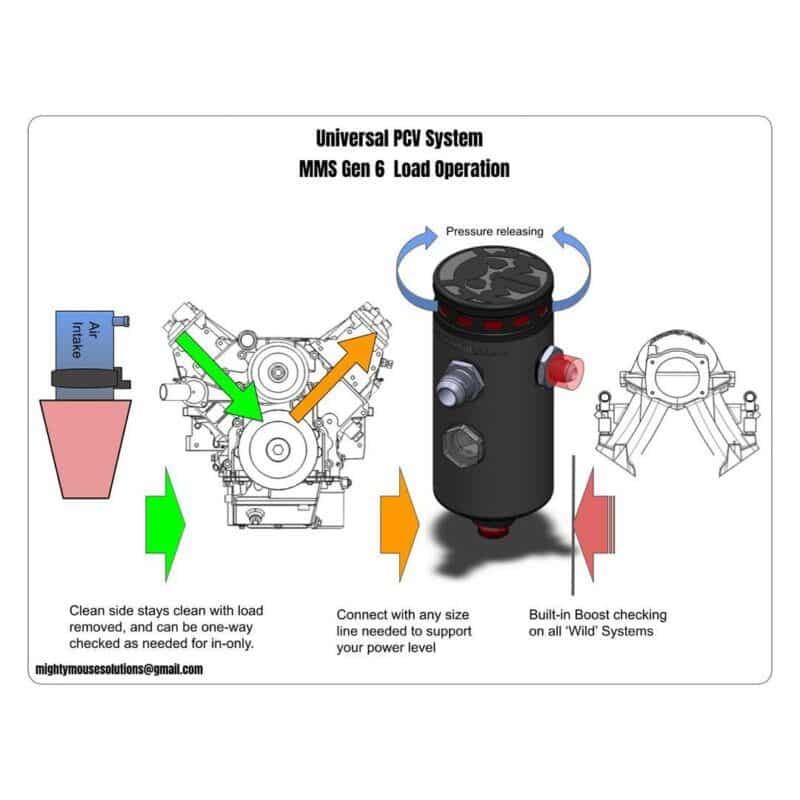 Universal PCV System
MMS Gen 6 Load Operation

Pressure releasing

Air Intake

Clean side stays clean with load removed, and can be one-way checked as needed for in-only.

Connect with any size line needed to support your power level

Built-in Boost checking on all 'Wild' Systems

mightymousesolutions@gmail.com